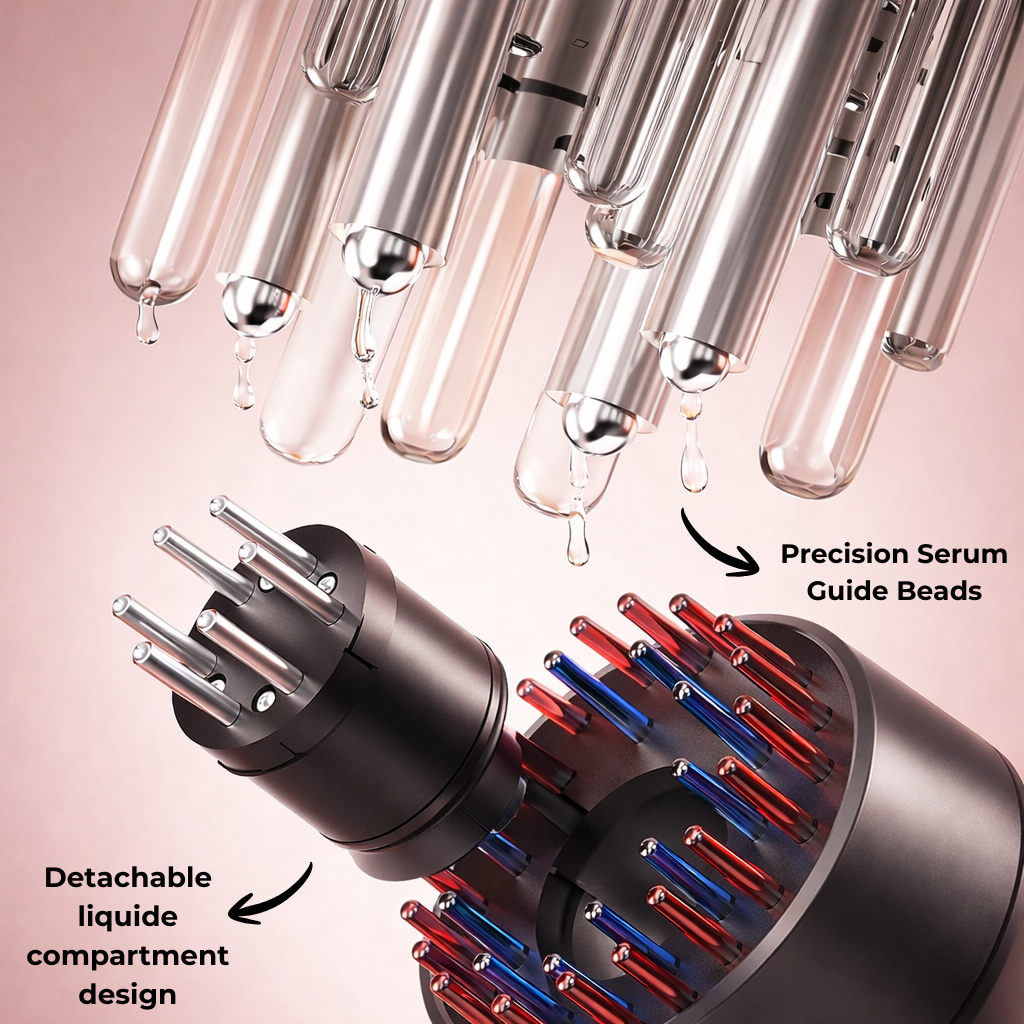 Precision Serum Guide Beads

Detachable liquide compartment design